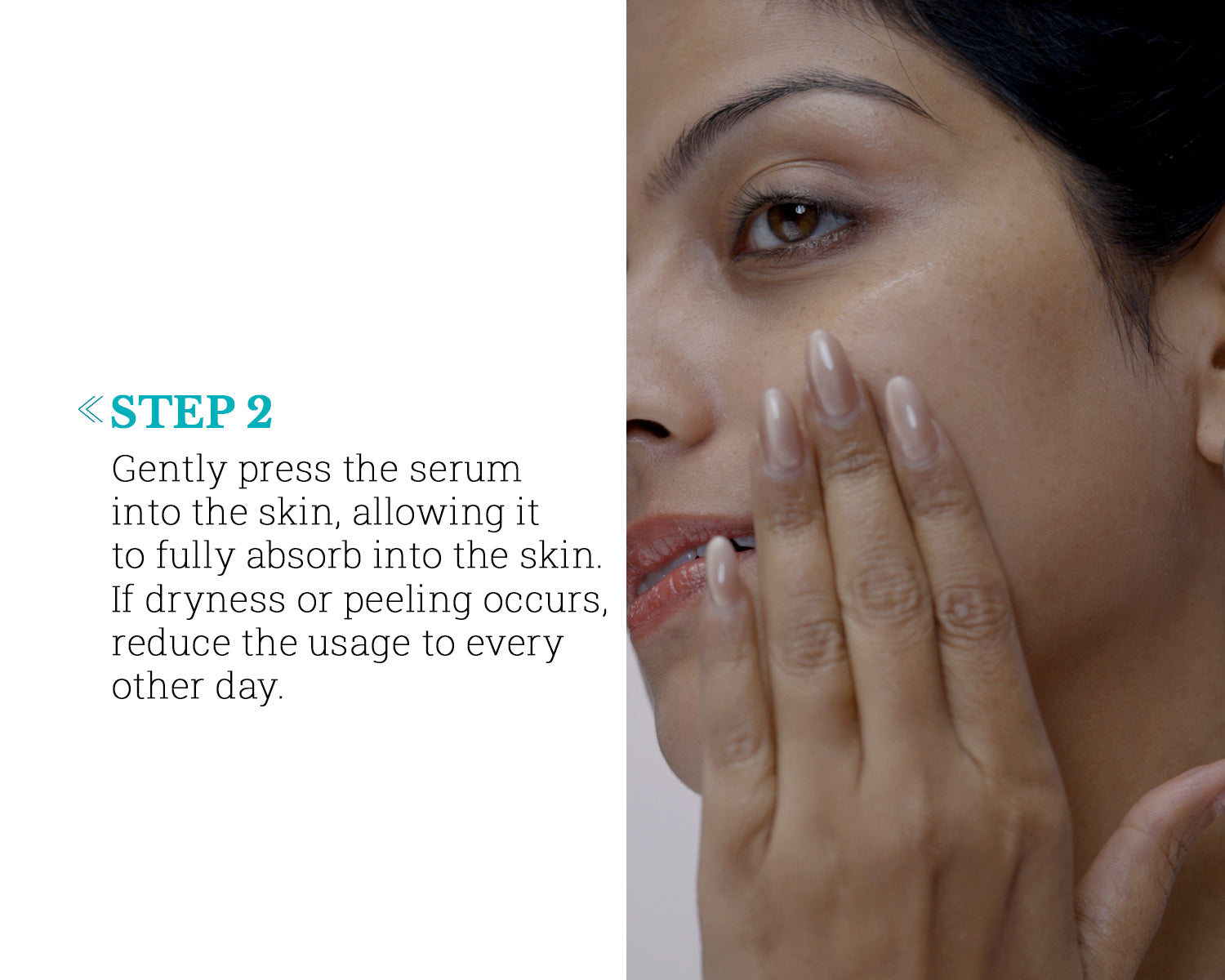 STEP 2

Gently press the serum into the skin, allowing it to fully absorb into the skin. If dryness or peeling occurs, reduce the usage to every other day.