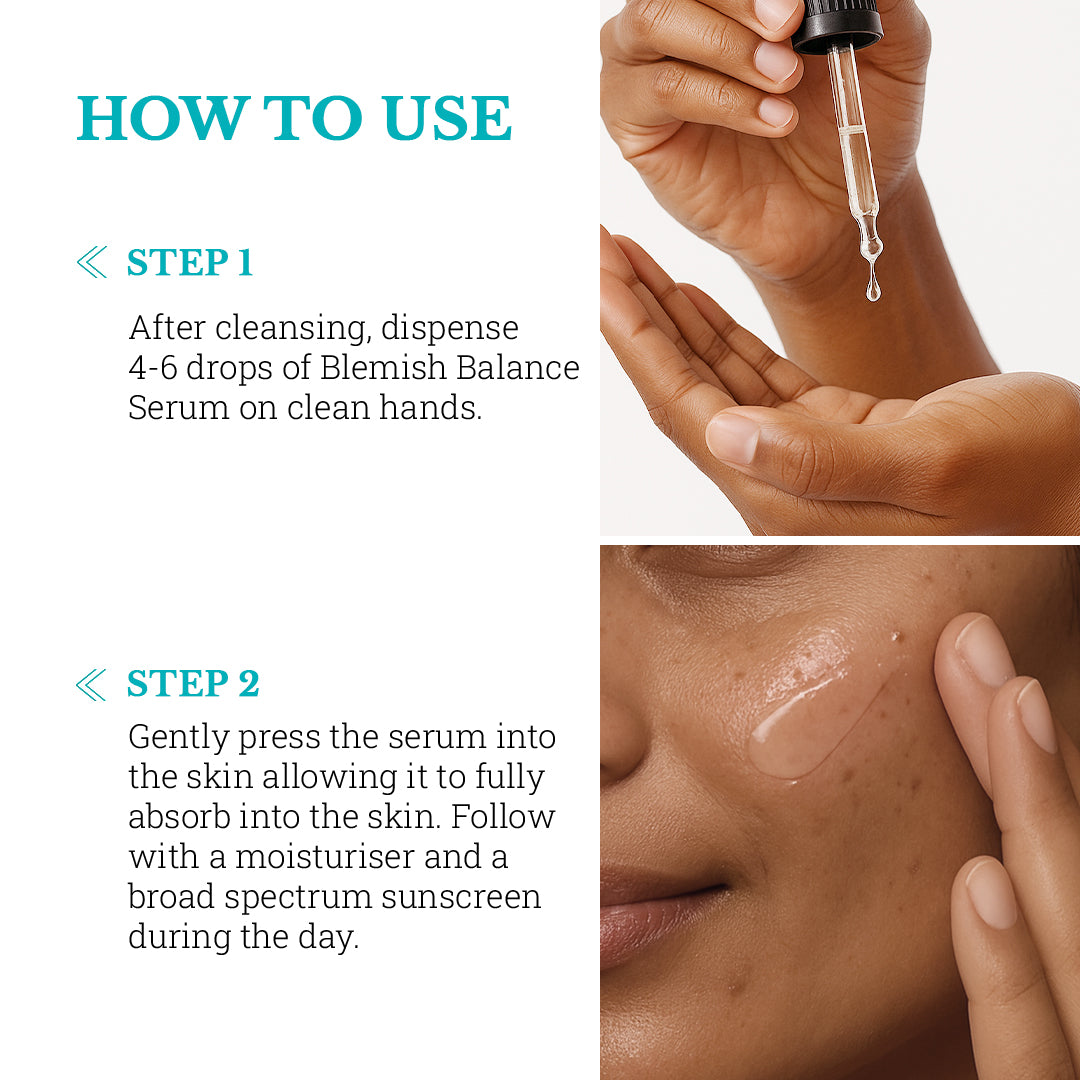 HOW TO USE

STEP 1

After cleansing, dispense 4-6 drops of Blemish Balance Serum on clean hands.

STEP 2

Gently press the serum into the skin allowing it to fully absorb into the skin. Follow with a moisturiser and a broad spectrum sunscreen during the day.