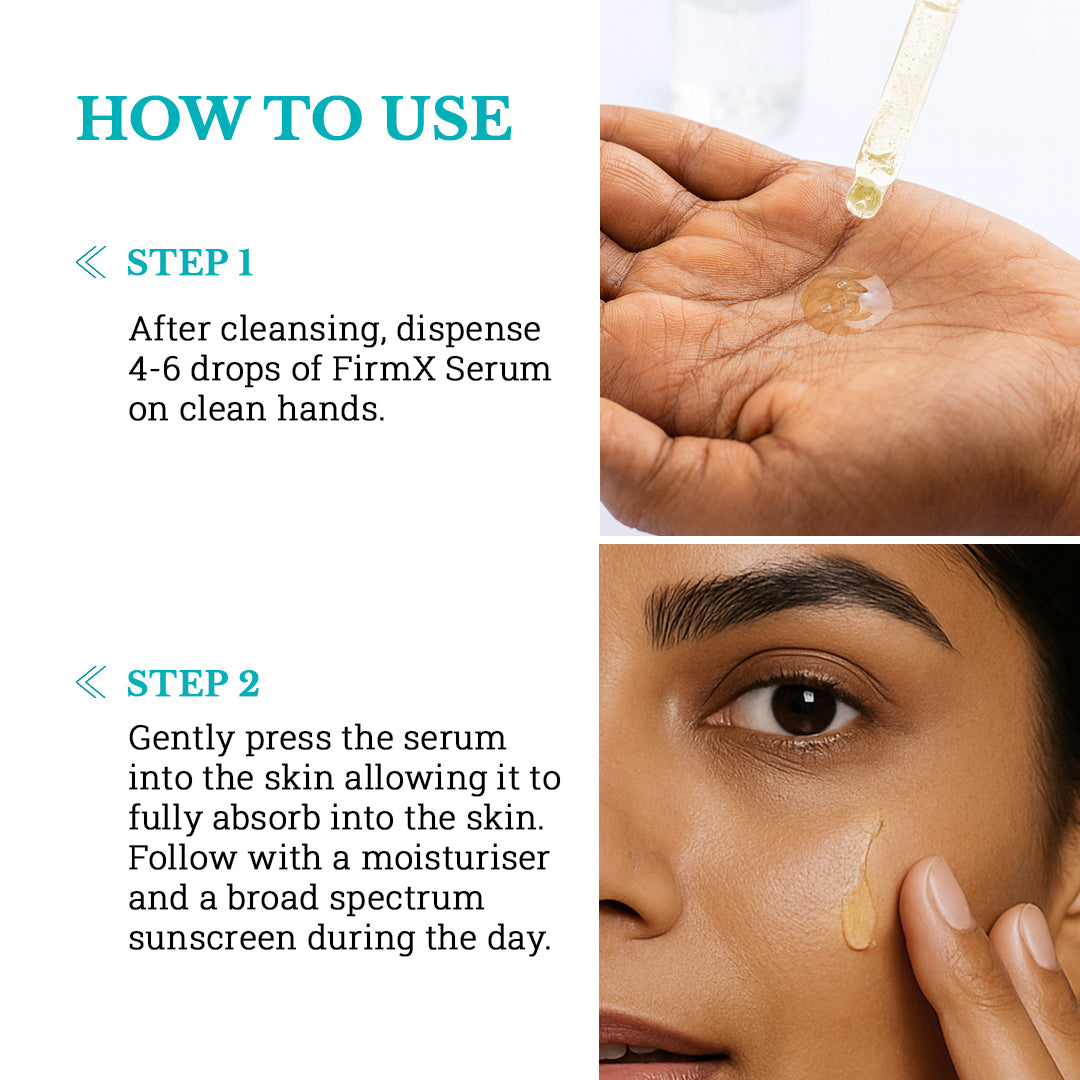 HOW TO USE

STEP 1

After cleansing, dispense 4-6 drops of FirmX Serum on clean hands.

STEP 2

Gently press the serum into the skin allowing it to fully absorb into the skin. Follow with a moisturiser and a broad spectrum sunscreen during the day.