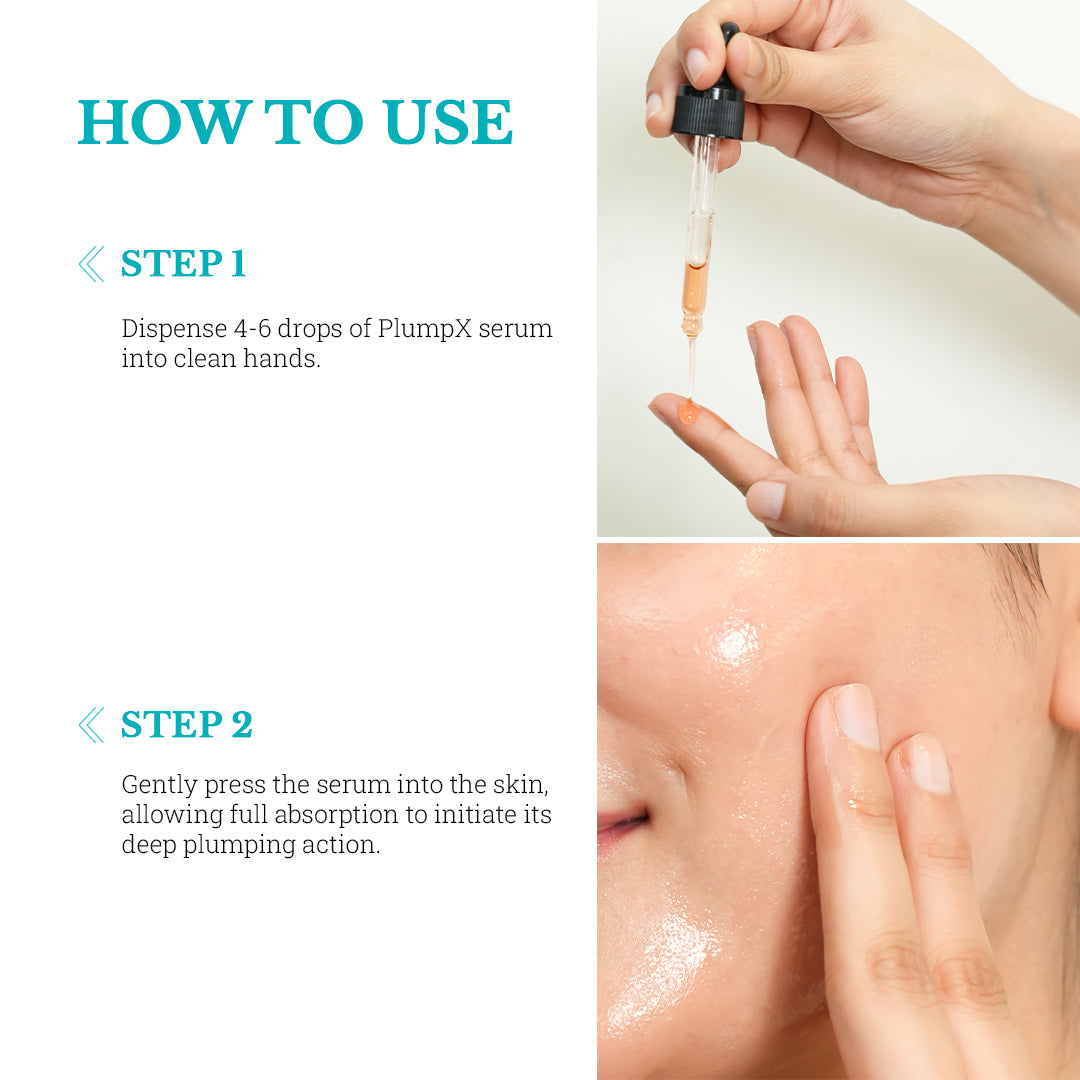 HOW TO USE

STEP 1

Dispense 4-6 drops of PlumpX serum into clean hands.

STEP 2

Gently press the serum into the skin, allowing full absorption to initiate its deep plumping action.