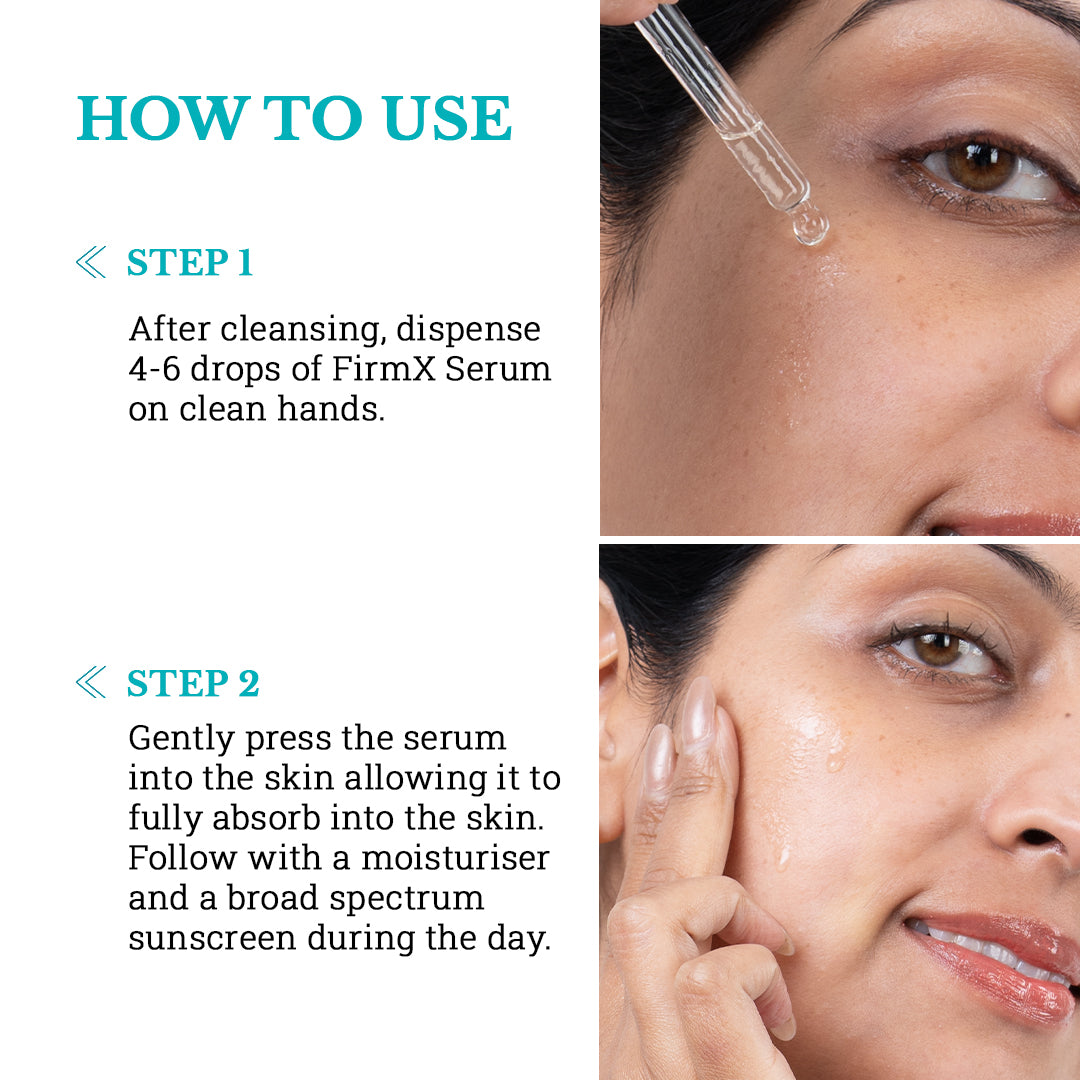 HOW TO USE

STEP 1

After cleansing, dispense 4-6 drops of FirmX Serum on clean hands.

STEP 2

Gently press the serum into the skin allowing it to fully absorb into the skin. Follow with a moisturiser and a broad spectrum sunscreen during the day.